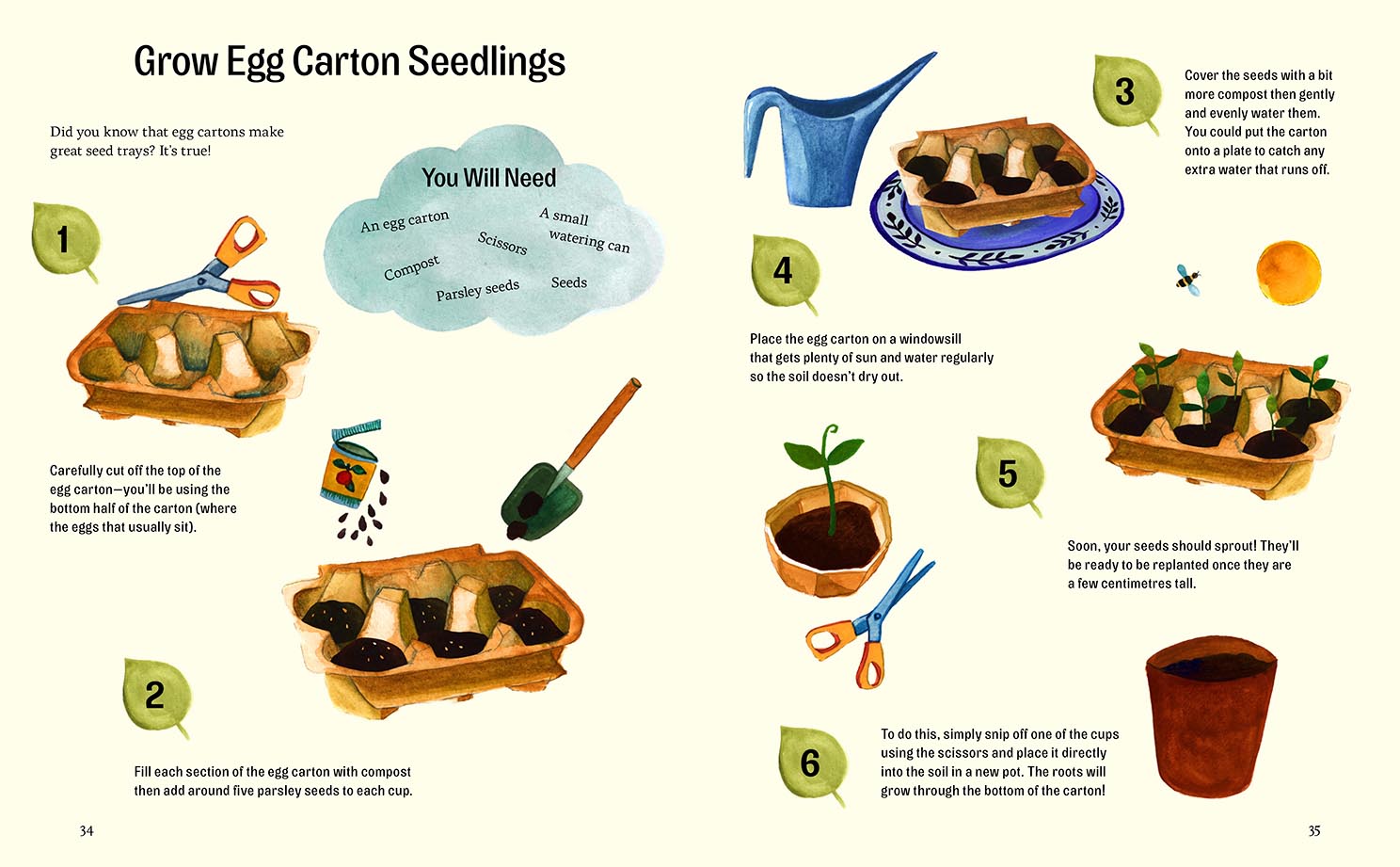 Grow Egg Carton Seedlings

Did you know that egg cartons make great seed trays? It's true!

You Will Need

An egg carton
Scissors
A small watering can
Compost
Parsley seeds
Seeds

1

Carefully cut off the top of the egg carton—you'll be using the bottom half of the carton (where the eggs that usually sit).

2

Fill each section of the egg carton with compost then add around five parsley seeds to each cup.

34

3

Cover the seeds with a bit more compost then gently and evenly water them. You could put the carton onto a plate to catch any extra water that runs off.

4

Place the egg carton on a windowsill that gets plenty of sun and water regularly so the soil doesn't dry out.

5

Soon, your seeds should sprout! They'll be ready to be replanted once they are a few centimetres tall.

6

To do this, simply snip off one of the cups using the scissors and place it directly into the soil in a new pot. The roots will grow through the bottom of the carton!

35